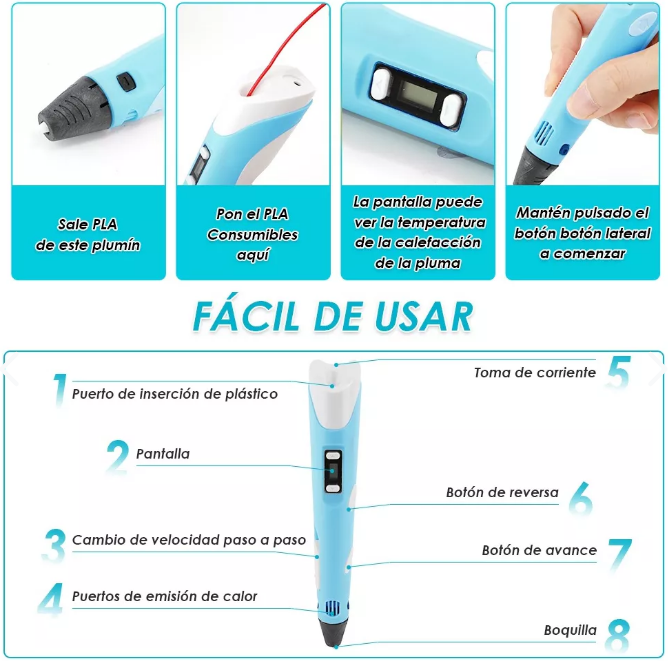 Sale PLA de este plumín

Pon el PLA Consumibles aquí

La pantalla puede ver la temperatura de la calefacción de la pluma

Mantén pulsado el botón botón lateral a comenzar

FÁCIL DE USAR

1 Puerto de inserción de plástico

2 Pantalla

3 Cambio de velocidad paso a paso

4 Puertos de emisión de calor

Toma de corriente 5

Botón de reversa 6

Botón de avance 7

Boquilla 8